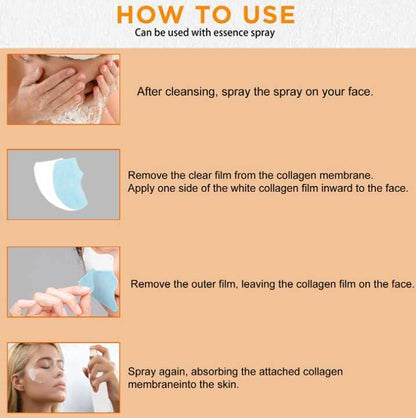 HOW TO USE
Can be used with essence spray

After cleansing, spray the spray on your face.

Remove the clear film from the collagen membrane.
Apply one side of the white collagen film inward to the face.

Remove the outer film, leaving the collagen film on the face.

Spray again, absorbing the attached collagen membraneinto the skin.